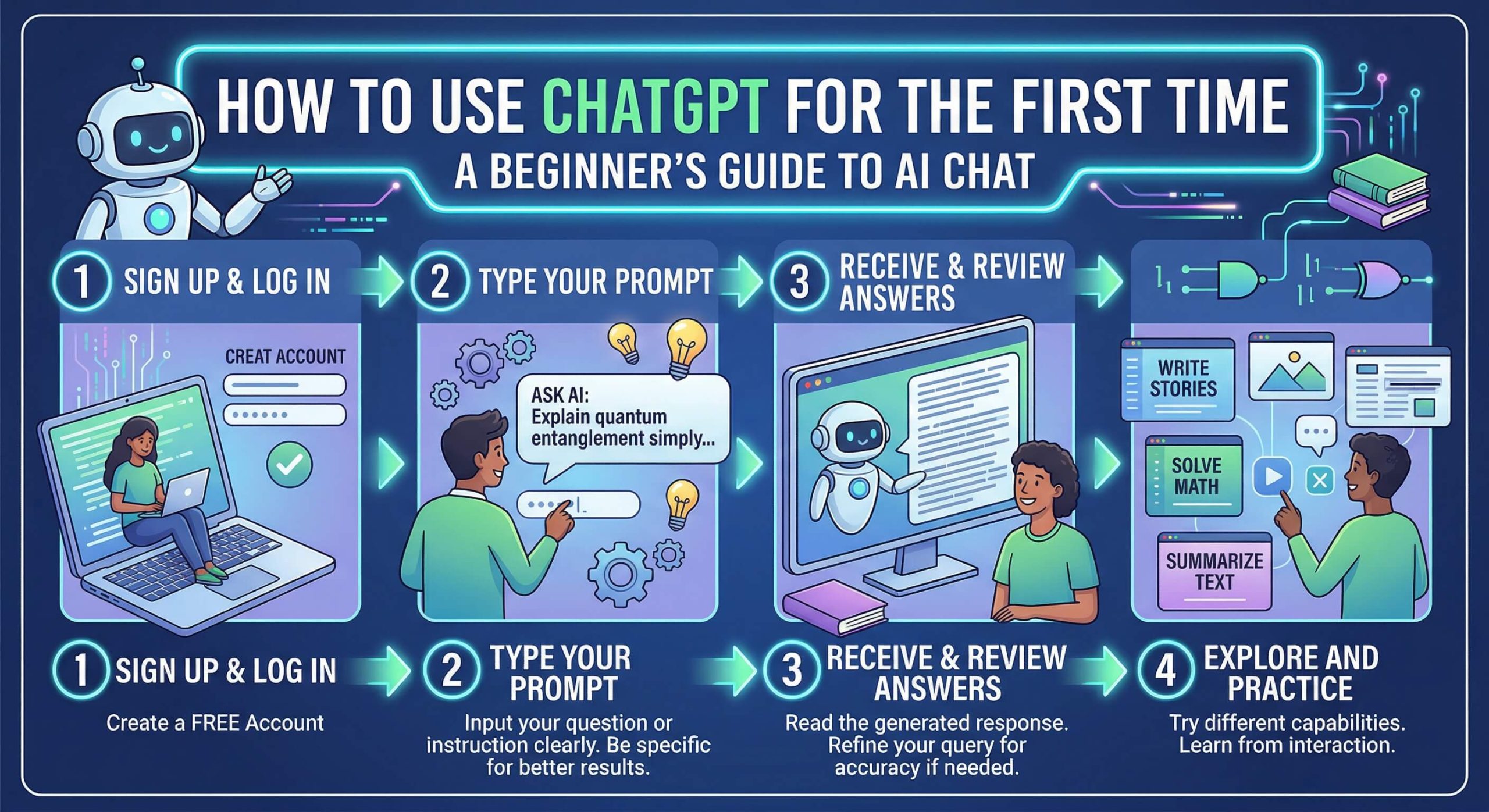 HOW TO USE CHATGPT FOR THE FIRST TIME
A BEGINNER'S GUIDE TO AI CHAT

1 SIGN UP & LOG IN
2 TYPE YOUR PROMPT
3 RECEIVE & REVIEW ANSWERS

CREAT ACCOUNT

ASK AI:
Explain quantum entanglement simply...

WRITE STORIES
SOLVE MATH
SUMMARIZE TEXT

1 SIGN UP & LOG IN
Create a FREE Account

2 TYPE YOUR PROMPT
Input your question or instruction clearly. Be specific for better results.

3 RECEIVE & REVIEW ANSWERS
Read the generated response. Refine your query for accuracy if needed.

4 EXPLORE AND PRACTICE
Try different capabilities. Learn from interaction.